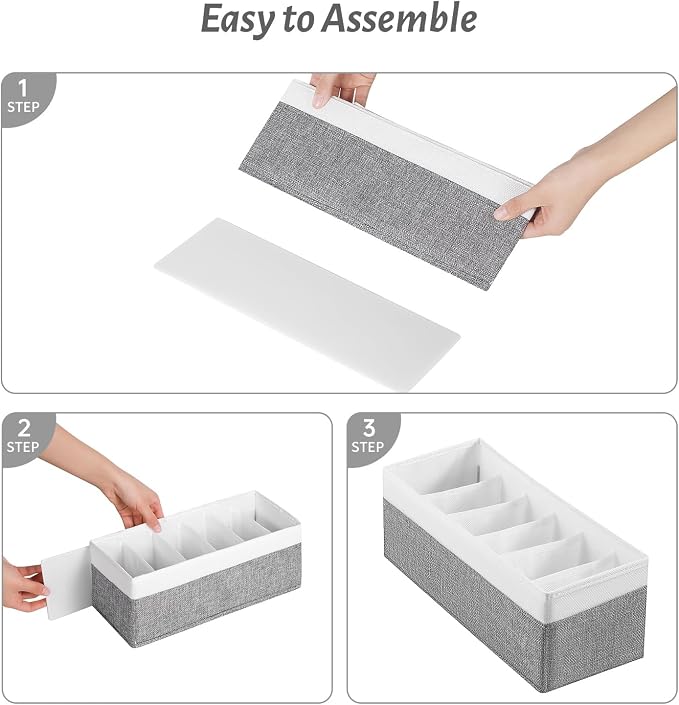 Easy to Assemble

1
STEP

2
STEP

3
STEP