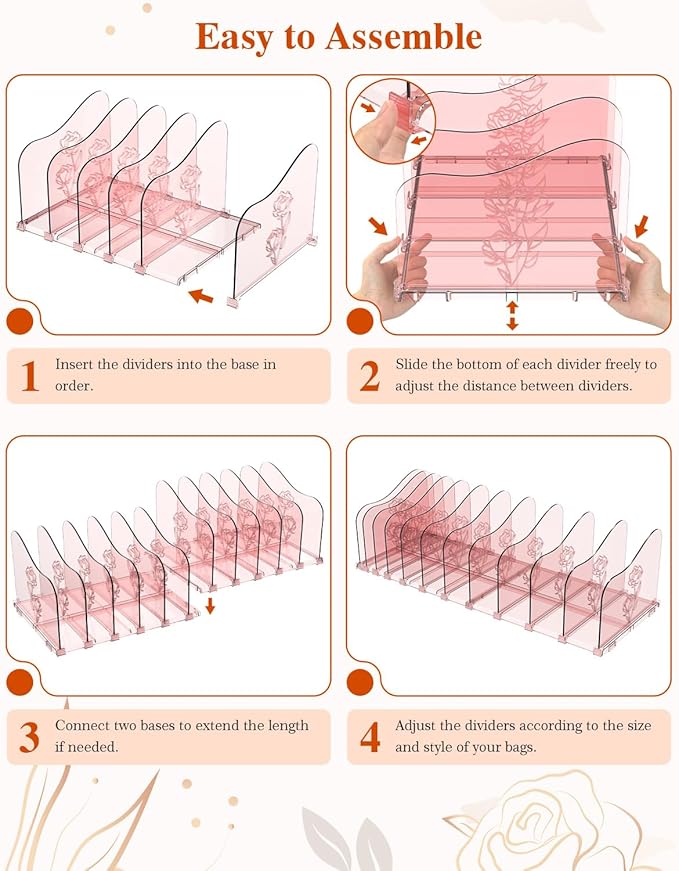 Easy to Assemble

1 Insert the dividers into the base in order.

2 Slide the bottom of each divider freely to adjust the distance between dividers.

3 Connect two bases to extend the length if needed.

4 Adjust the dividers according to the size and style of your bags.