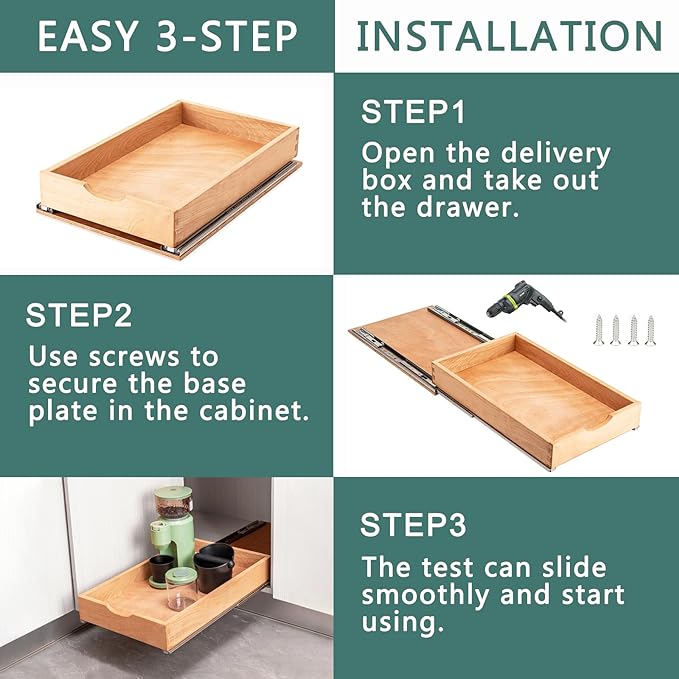 EASY 3-STEP INSTALLATION

STEP1
Open the delivery box and take out the drawer.

STEP2
Use screws to secure the base plate in the cabinet.

STEP3
The test can slide smoothly and start using.