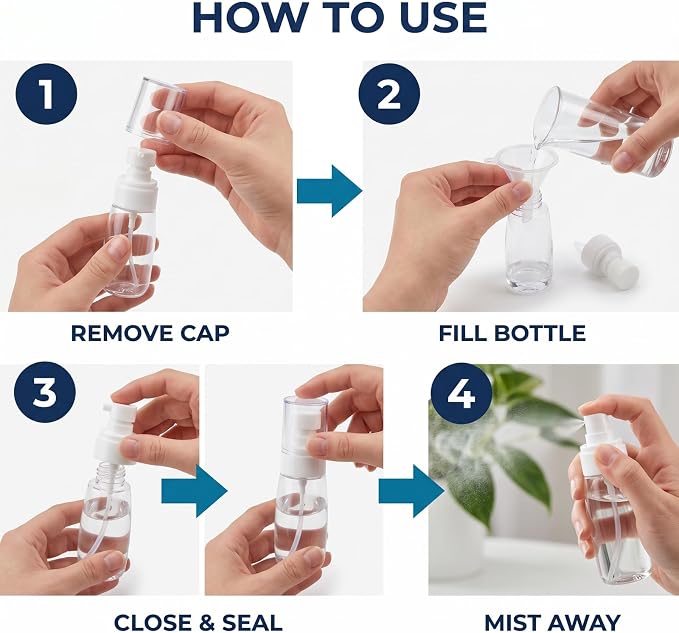 HOW TO USE

1

REMOVE CAP

2

FILL BOTTLE

3

CLOSE & SEAL

4

MIST AWAY