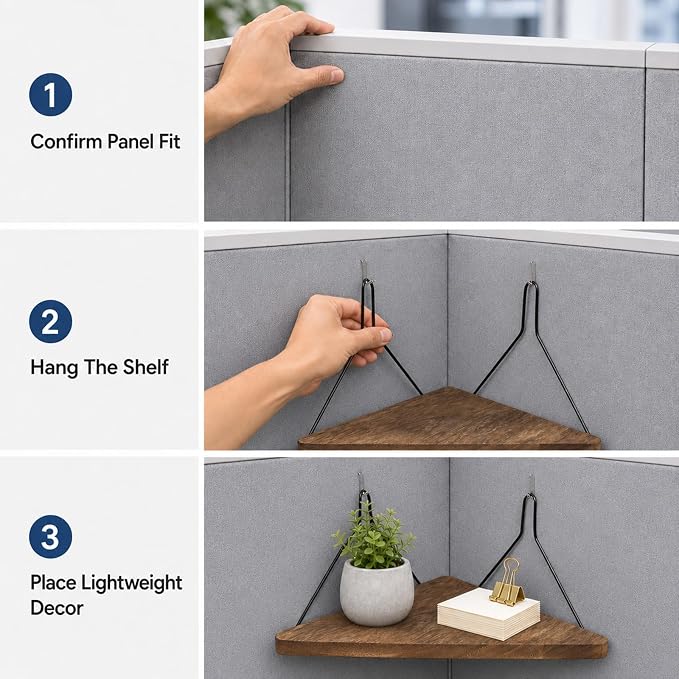 1
Confirm Panel Fit

2
Hang The Shelf

3
Place Lightweight Decor