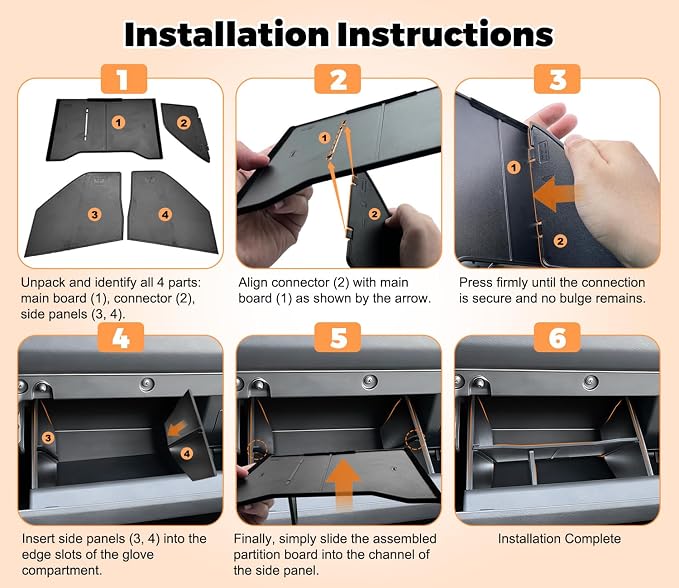 Installation Instructions

1

1
2
3
4

Unpack and identify all 4 parts: main board (1), connector (2), side panels (3, 4).

2

1
2

Align connector (2) with main board (1) as shown by the arrow.

3

1
2

Press firmly until the connection is secure and no bulge remains.

4

3
4

Insert side panels (3, 4) into the edge slots of the glove compartment.

5

Finally, simply slide the assembled partition board into the channel of the side panel.

6

Installation Complete