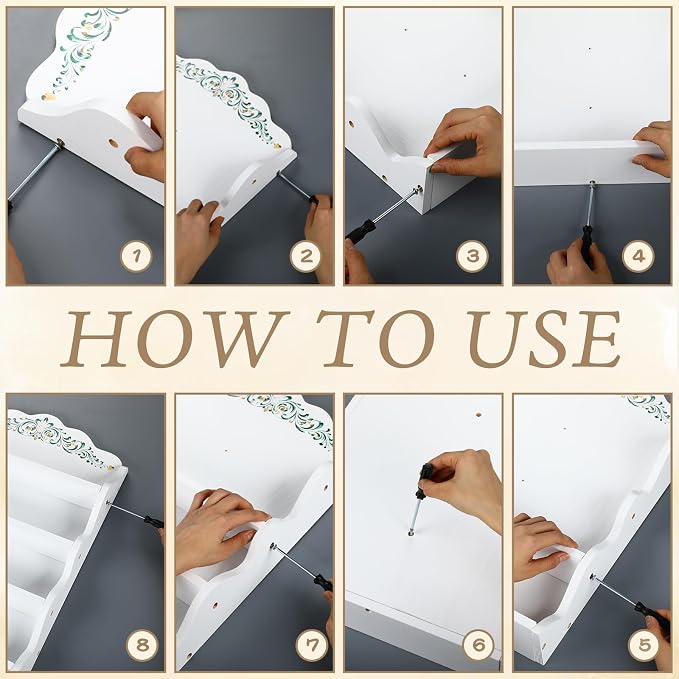 1

2

3

4

HOW TO USE

8

7

6

5