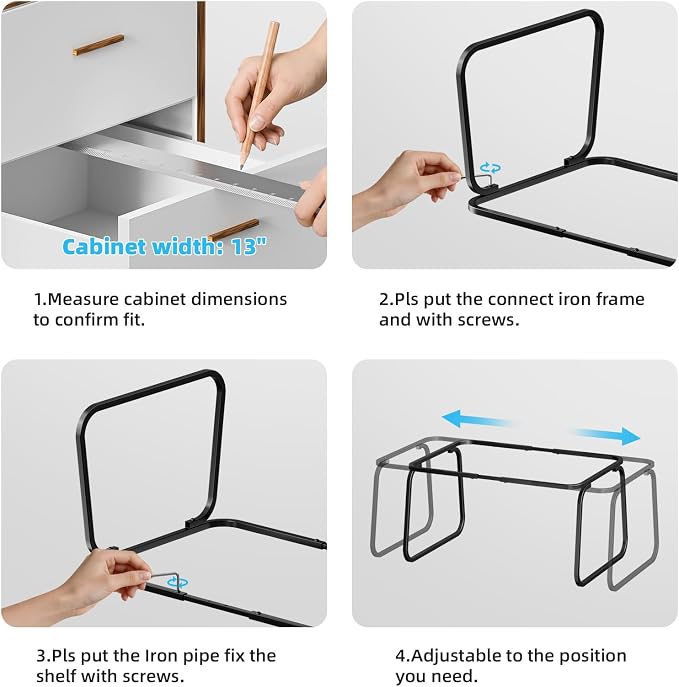 Cabinet width: 13"

1.Measure cabinet dimensions to confirm fit.

2.Pls put the connect iron frame and with screws.

3.Pls put the Iron pipe fix the shelf with screws.

4.Adjustable to the position you need.