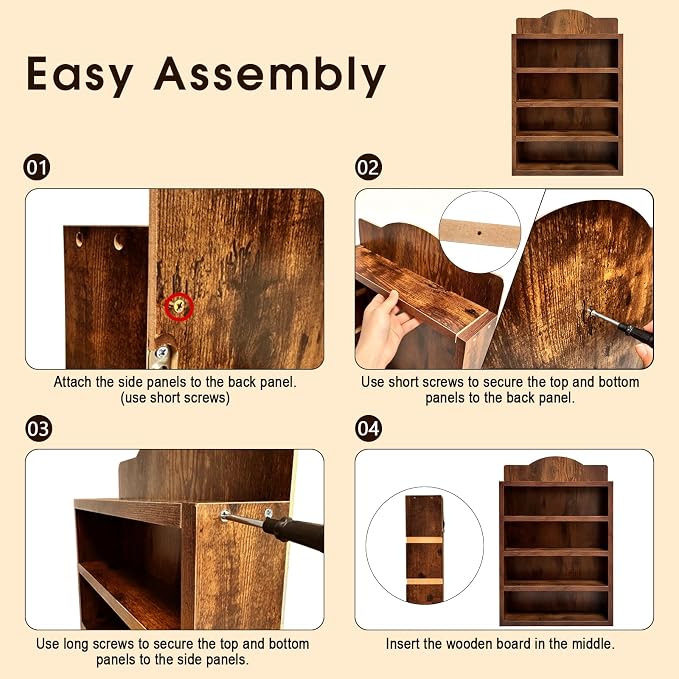 Easy Assembly

01

Attach the side panels to the back panel. (use short screws)

02

Use short screws to secure the top and bottom panels to the back panel.

03

Use long screws to secure the top and bottom panels to the side panels.

04

Insert the wooden board in the middle.