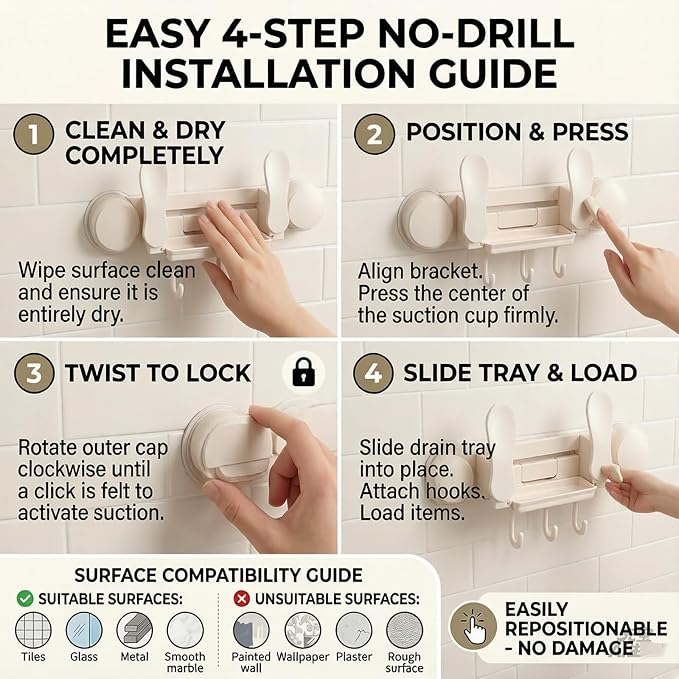 EASY 4-STEP NO-DRILL INSTALLATION GUIDE

1 CLEAN & DRY COMPLETELY

Wipe surface clean and ensure it is entirely dry.

2 POSITION & PRESS

Align bracket. Press the center of the suction cup firmly.

3 TWIST TO LOCK

Rotate outer cap clockwise until a click is felt to activate suction.

4 SLIDE TRAY & LOAD

Slide drain tray into place. Attach hooks. Load items.

SURFACE COMPATIBILITY GUIDE

SUITABLE SURFACES:

Tiles Glass Metal Smooth marble

UNSUITABLE SURFACES:

Painted wall Wallpaper Plaster Rough surface

EASILY REPOSITIONABLE - NO DAMAGE