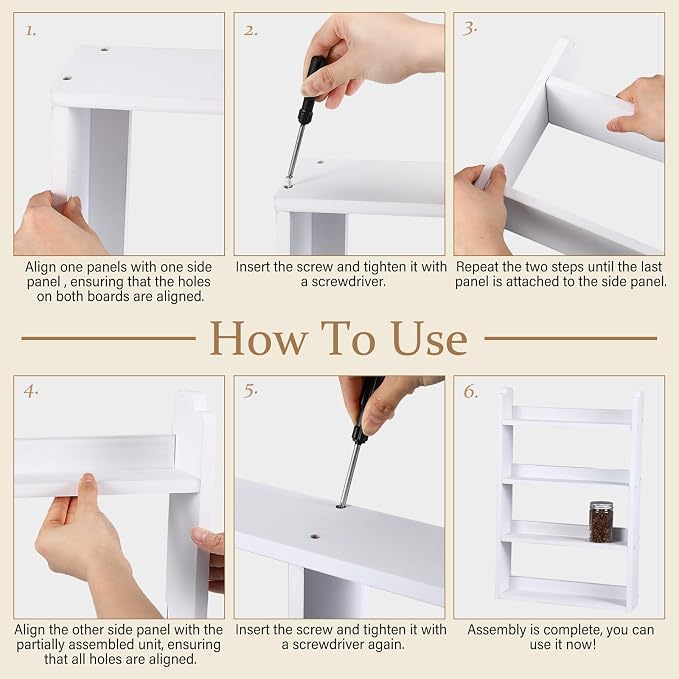 1.

Align one panels with one side panel , ensuring that the holes on both boards are aligned.

2.

Insert the screw and tighten it with a screwdriver.

3.

Repeat the two steps until the last panel is attached to the side panel.

How To Use

4.

Align the other side panel with the partially assembled unit, ensuring that all holes are aligned.

5.

Insert the screw and tighten it with a screwdriver again.

6.

Assembly is complete, you can use it now!