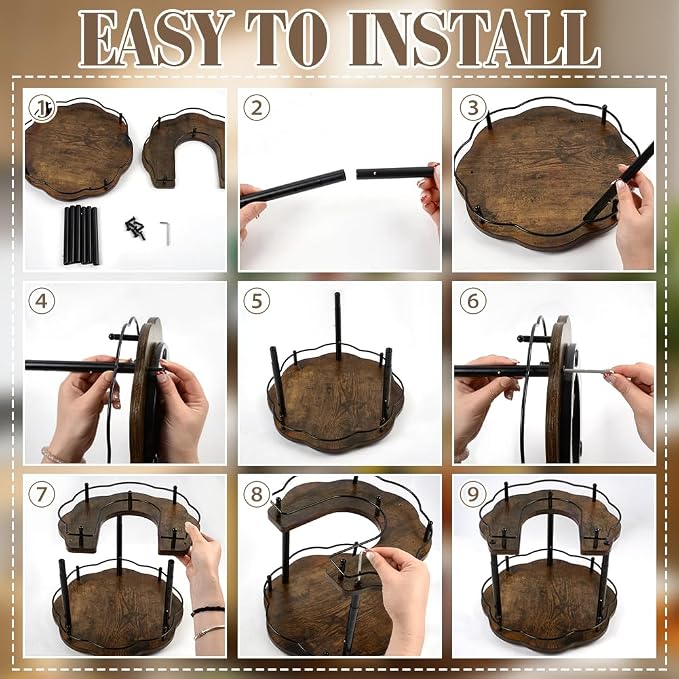 EASY TO INSTALL

1

2

3

4

5

6

7

8

9