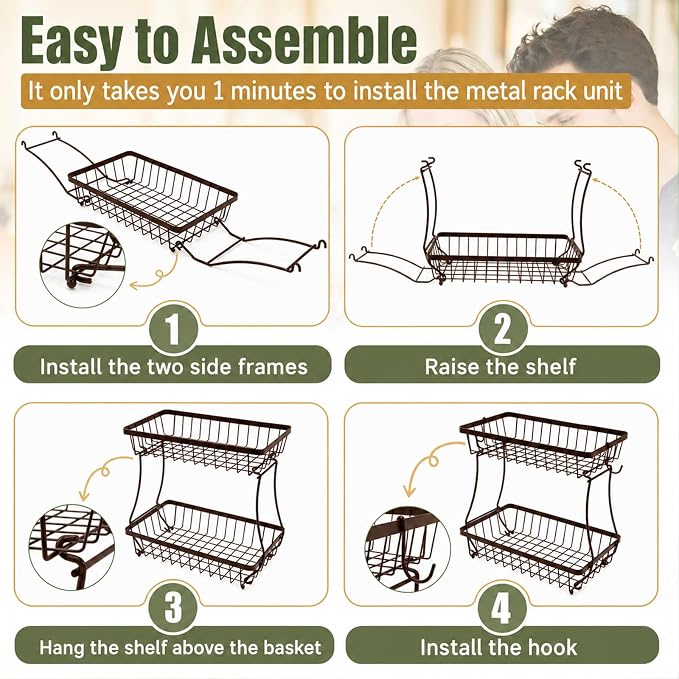 Easy to Assemble

It only takes you 1 minutes to install the metal rack unit

1

Install the two side frames

2

Raise the shelf

3

Hang the shelf above the basket

4

Install the hook