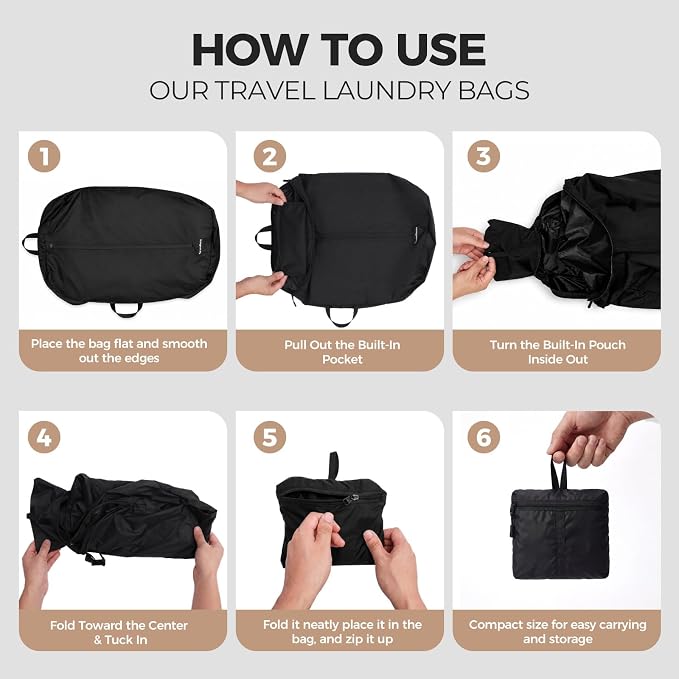 HOW TO USE
OUR TRAVEL LAUNDRY BAGS

1
Place the bag flat and smooth out the edges

2
Pull Out the Built-In Pocket

3
Turn the Built-In Pouch Inside Out

4
Fold Toward the Center & Tuck In

5
Fold it neatly place it in the bag, and zip it up

6
Compact size for easy carrying and storage