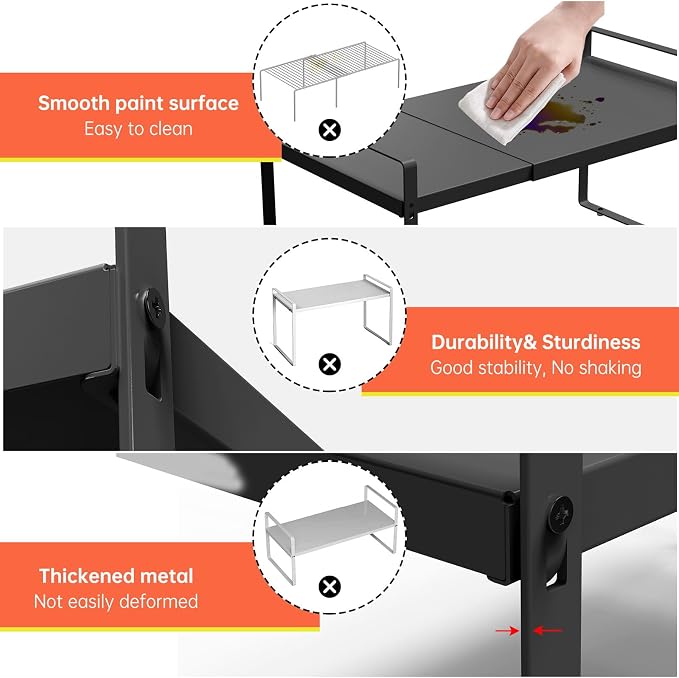 Smooth paint surface
Easy to clean

Durability& Sturdiness
Good stability, No shaking

Thickened metal
Not easily deformed