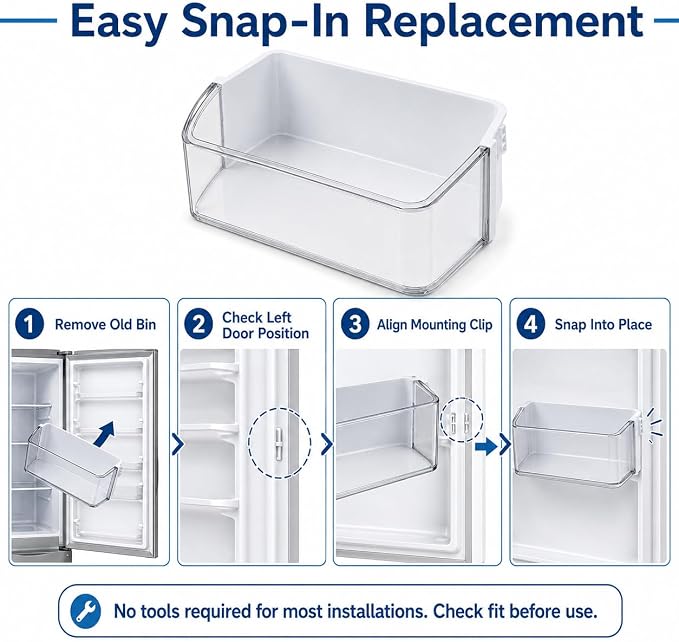 Easy Snap-In Replacement

1 Remove Old Bin

2 Check Left Door Position

3 Align Mounting Clip

4 Snap Into Place

No tools required for most installations. Check fit before use.