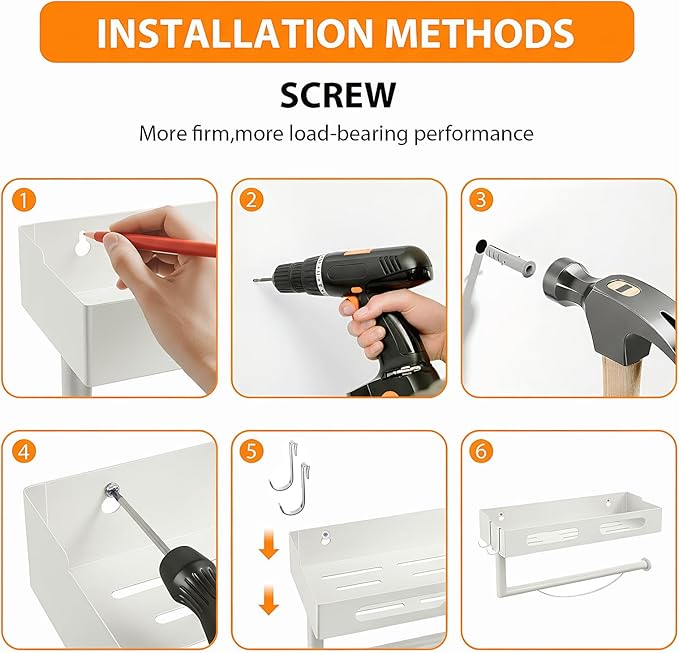 INSTALLATION METHODS

SCREW

More firm,more load-bearing performance

1

2

3

4

5

6