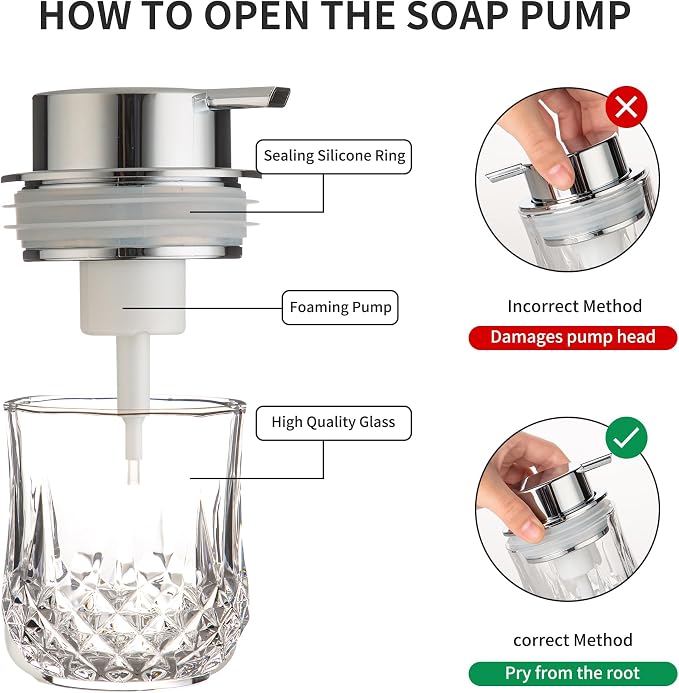 HOW TO OPEN THE SOAP PUMP

Sealing Silicone Ring

Foaming Pump

High Quality Glass

Incorrect Method

Damages pump head

correct Method

Pry from the root