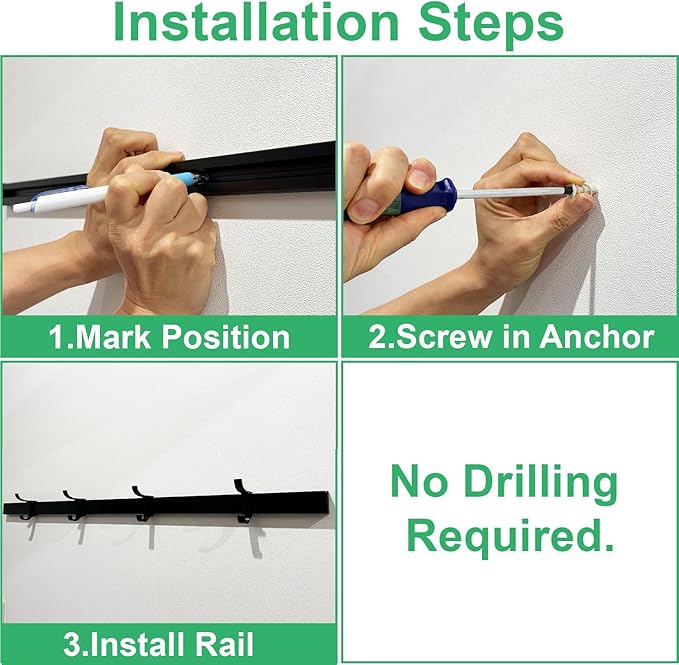 Installation Steps

1.Mark Position

2.Screw in Anchor

3.Install Rail

No Drilling Required.