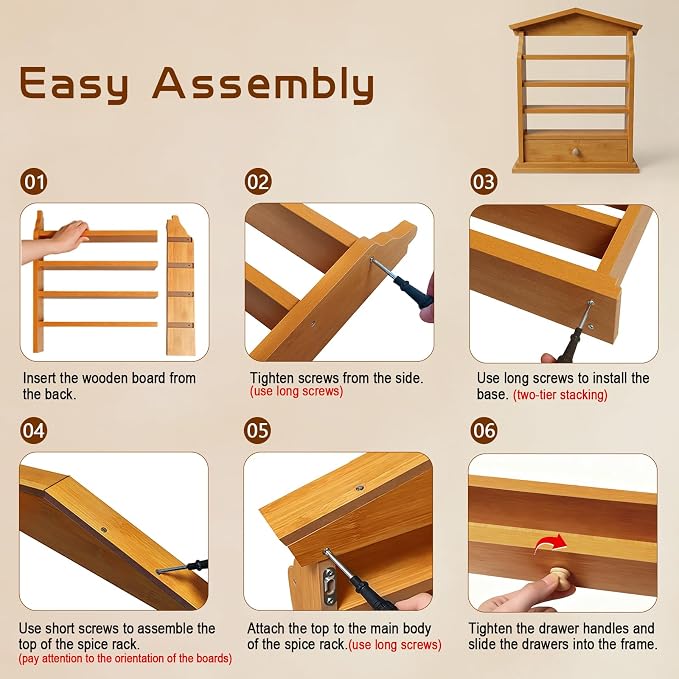 Easy Assembly

01

Insert the wooden board from the back.

02

Tighten screws from the side. (use long screws)

03

Use long screws to install the base. (two-tier stacking)

04

Use short screws to assemble the top of the spice rack. (pay attention to the orientation of the boards)

05

Attach the top to the main body of the spice rack.(use long screws)

06

Tighten the drawer handles and slide the drawers into the frame.