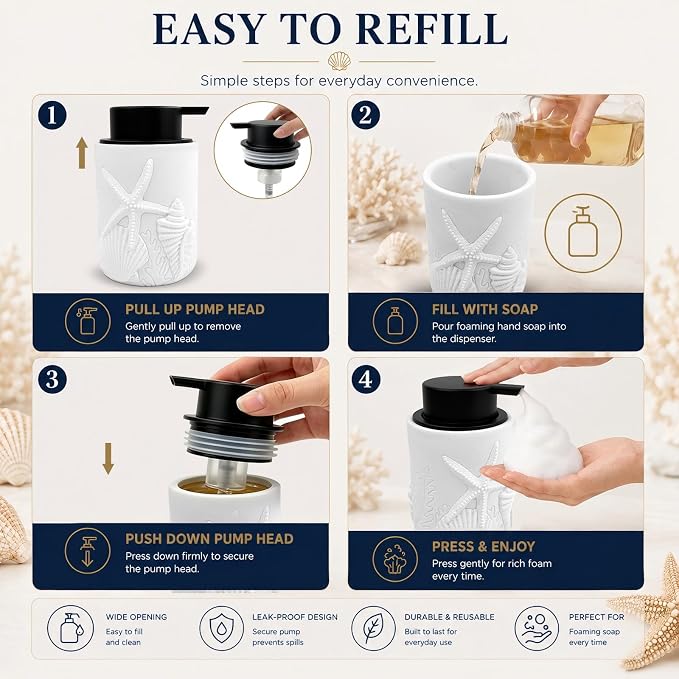 EASY TO REFILL

Simple steps for everyday convenience.

1

PULL UP PUMP HEAD
Gently pull up to remove the pump head.

2

FILL WITH SOAP
Pour foaming hand soap into the dispenser.

3

PUSH DOWN PUMP HEAD
Press down firmly to secure the pump head.

4

PRESS & ENJOY
Press gently for rich foam every time.

WIDE OPENING
Easy to fill and clean

LEAK-PROOF DESIGN
Secure pump prevents spills

DURABLE & REUSABLE
Built to last for everyday use

PERFECT FOR
Foaming soap every time