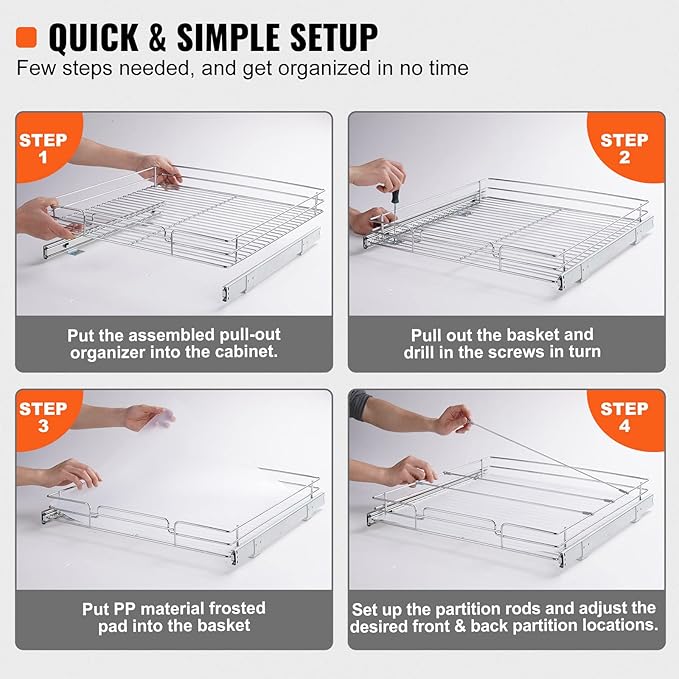 QUICK & SIMPLE SETUP

Few steps needed, and get organized in no time

STEP 1

Put the assembled pull-out organizer into the cabinet.

STEP 2

Pull out the basket and drill in the screws in turn

STEP 3

Put PP material frosted pad into the basket

STEP 4

Set up the partition rods and adjust the desired front & back partition locations.