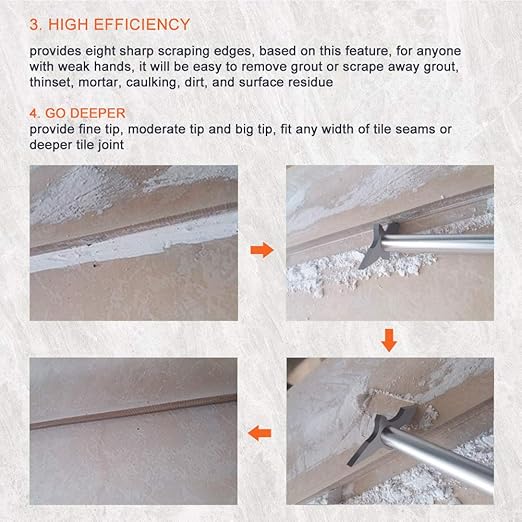 3. HIGH EFFICIENCY

provides eight sharp scraping edges, based on this feature, for anyone with weak hands, it will be easy to remove grout or scrape away grout, thinset, mortar, caulking, dirt, and surface residue

4. GO DEEPER
provide fine tip, moderate tip and big tip, fit any width of tile seams or deeper tile joint