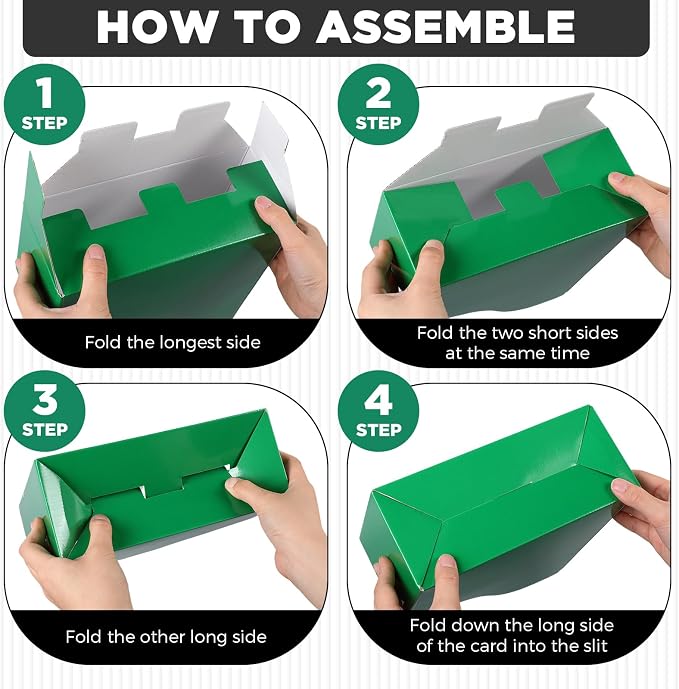 HOW TO ASSEMBLE

1
STEP

Fold the longest side

2
STEP

Fold the two short sides at the same time

3
STEP

Fold the other long side

4
STEP

Fold down the long side of the card into the slit