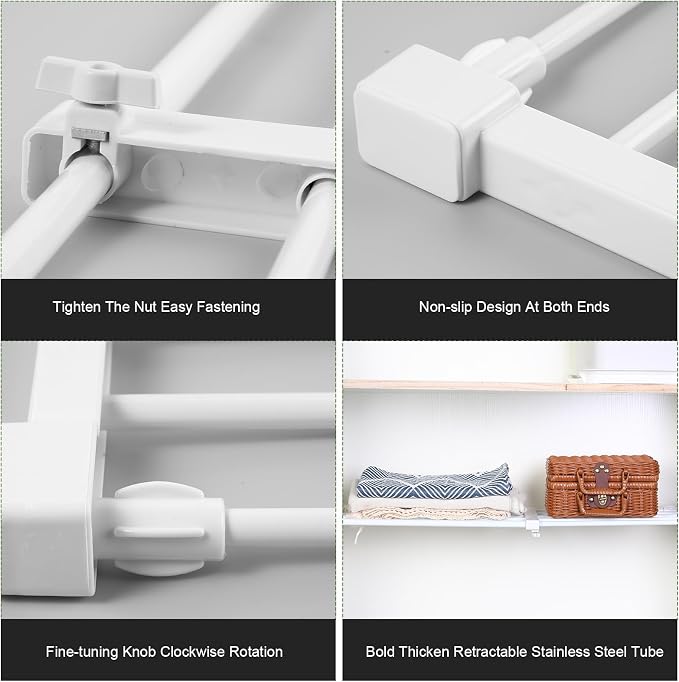 Tighten The Nut Easy Fastening

Non-slip Design At Both Ends

Fine-tuning Knob Clockwise Rotation

Bold Thicken Retractable Stainless Steel Tube