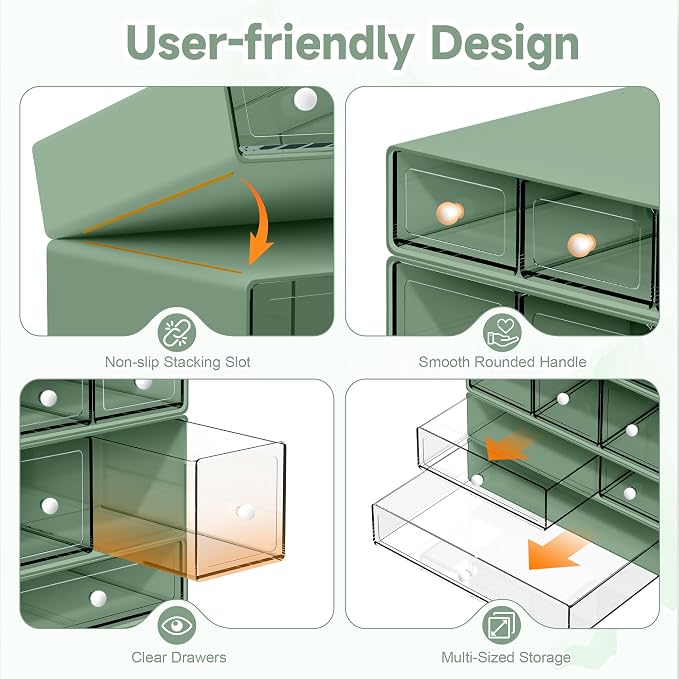 User-friendly Design

Non-slip Stacking Slot

Smooth Rounded Handle

Clear Drawers

Multi-Sized Storage