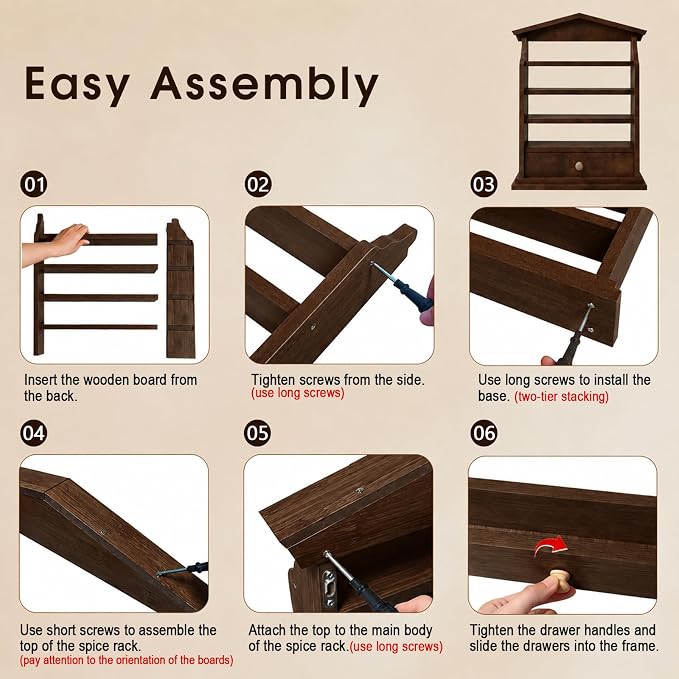 Easy Assembly

01

Insert the wooden board from the back.

02

Tighten screws from the side. (use long screws)

03

Use long screws to install the base. (two-tier stacking)

04

Use short screws to assemble the top of the spice rack. (pay attention to the orientation of the boards)

05

Attach the top to the main body of the spice rack.(use long screws)

06

Tighten the drawer handles and slide the drawers into the frame.