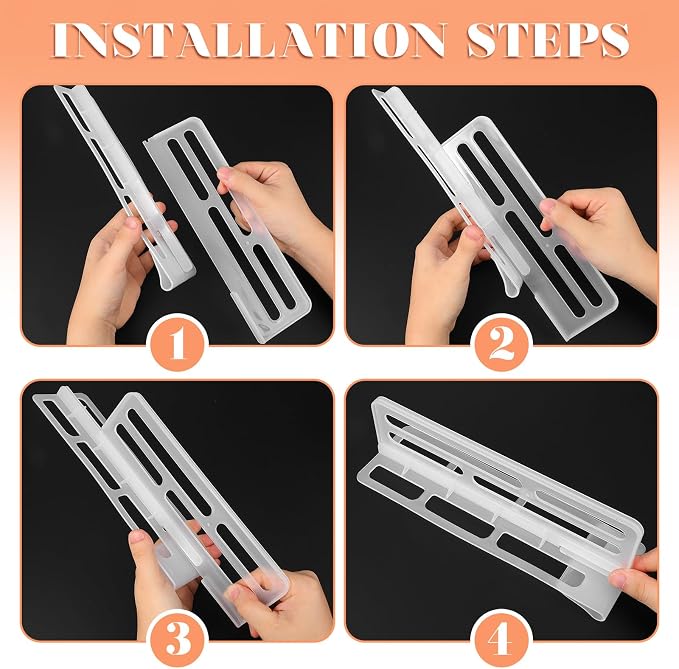 INSTALLATION STEPS

1

2

3

4