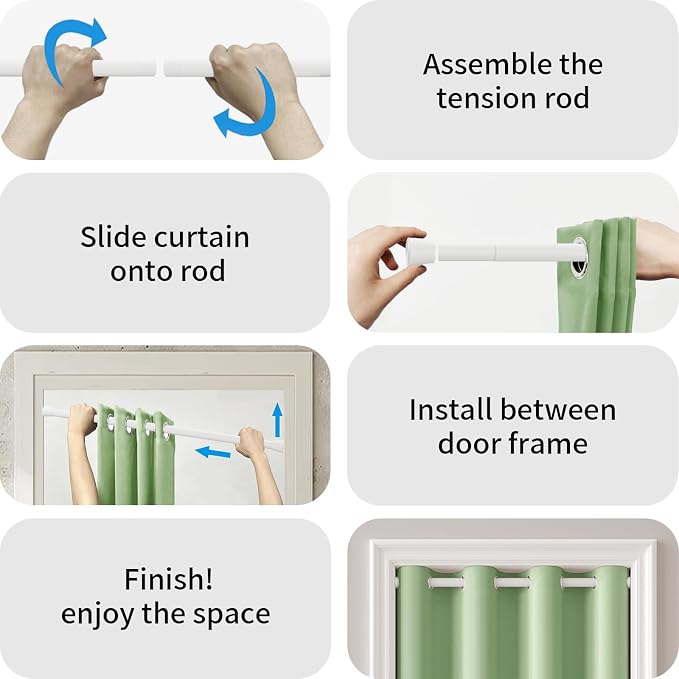 Assemble the tension rod

Slide curtain onto rod

Install between door frame

Finish!
enjoy the space