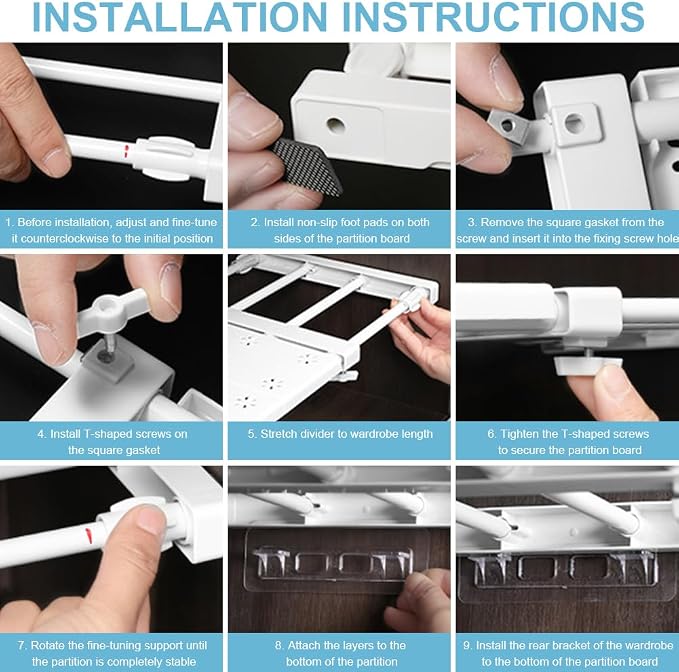 INSTALLATION INSTRUCTIONS

1. Before installation, adjust and fine-tune it counterclockwise to the initial position

2. Install non-slip foot pads on both sides of the partition board

3. Remove the square gasket from the screw and insert it into the fixing screw hole

4. Install T-shaped screws on the square gasket

5. Stretch divider to wardrobe length

6. Tighten the T-shaped screws to secure the partition board

7. Rotate the fine-tuning support until the partition is completely stable

8. Attach the layers to the bottom of the partition

9. Install the rear bracket of the wardrobe to the bottom of the partition board