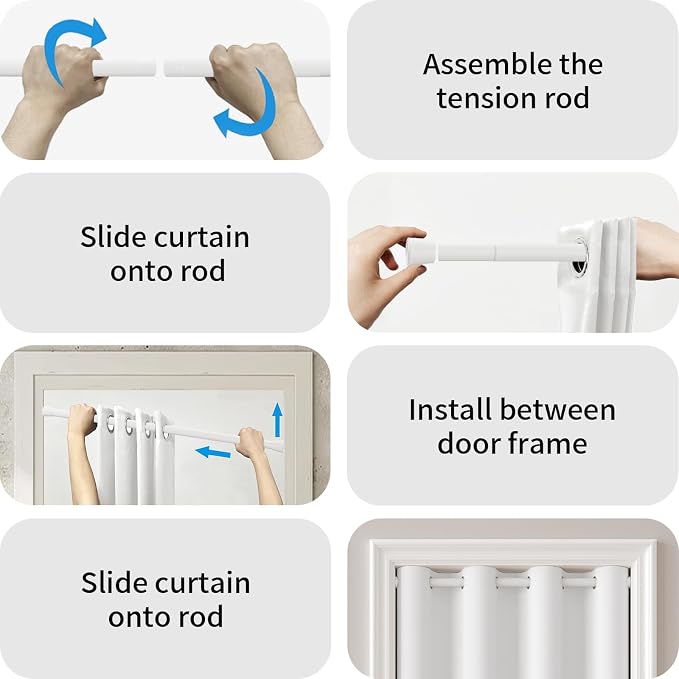 Assemble the tension rod

Slide curtain onto rod

Install between door frame

Slide curtain onto rod