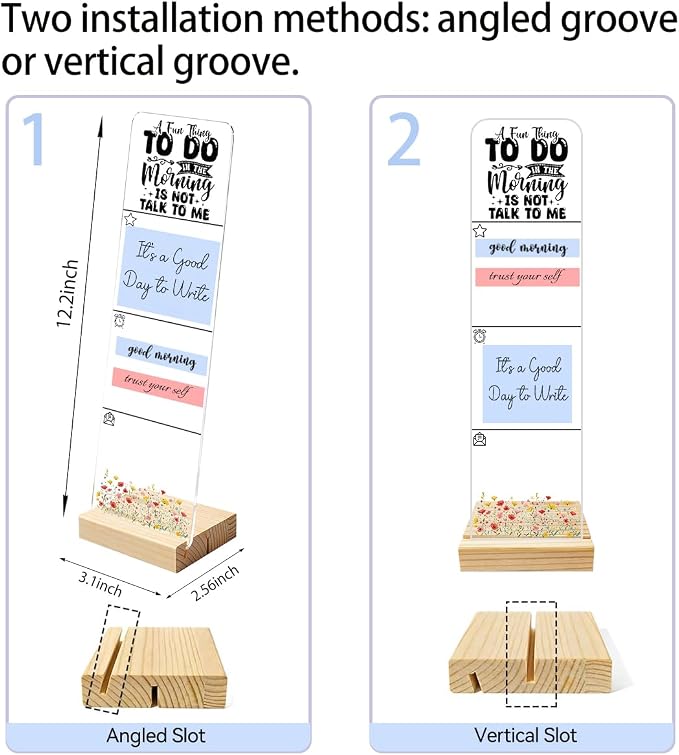 Two installation methods: angled groove or vertical groove.

1

A Fun Thing TO DO IN THE Morning IS NOT TALK TO ME

It's a Good Day to Write

good morning

trust your self

12.2inch

3.1inch

2.56inch

Angled Slot

2

A Fun Thing TO DO IN THE Morning IS NOT TALK TO ME

good morning

trust your self

It's a Good Day to Write

Vertical Slot