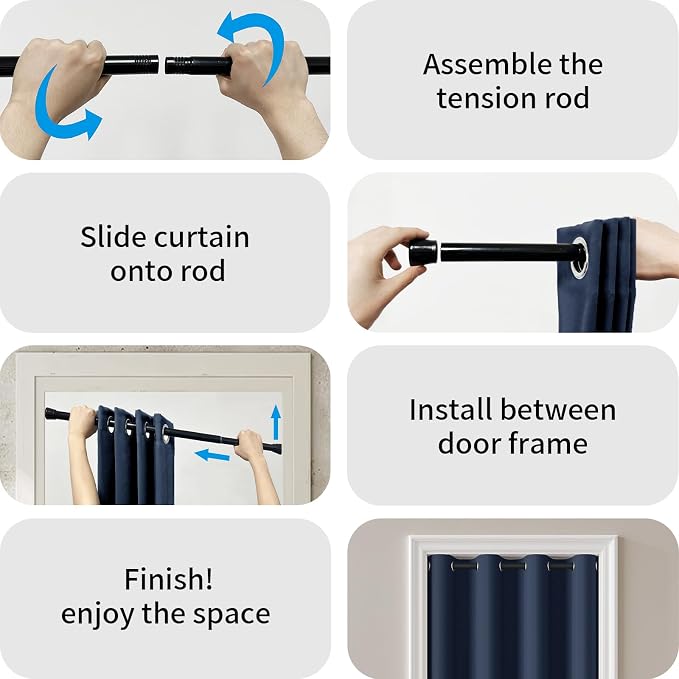 Assemble the tension rod

Slide curtain onto rod

Install between door frame

Finish!
enjoy the space