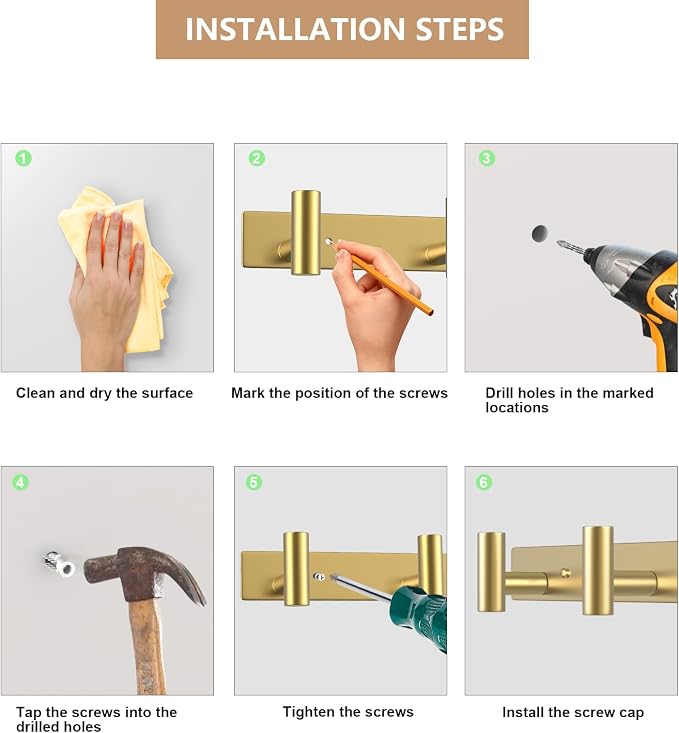 INSTALLATION STEPS

1

Clean and dry the surface

2

Mark the position of the screws

3

Drill holes in the marked locations

4

Tap the screws into the drilled holes

5

Tighten the screws

6

Install the screw cap