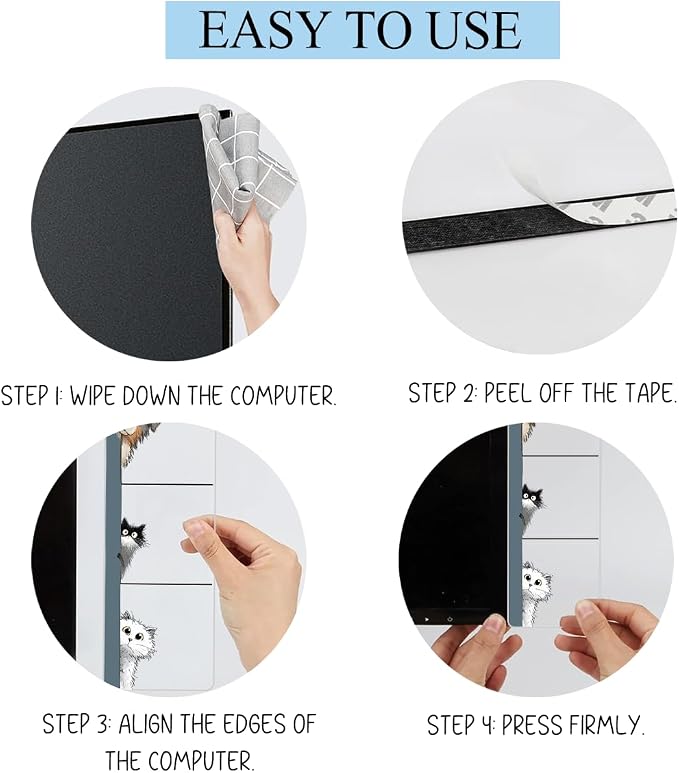 EASY TO USE

STEP 1: WIPE DOWN THE COMPUTER.

STEP 2: PEEL OFF THE TAPE.

STEP 3: ALIGN THE EDGES OF THE COMPUTER.

STEP 4: PRESS FIRMLY.