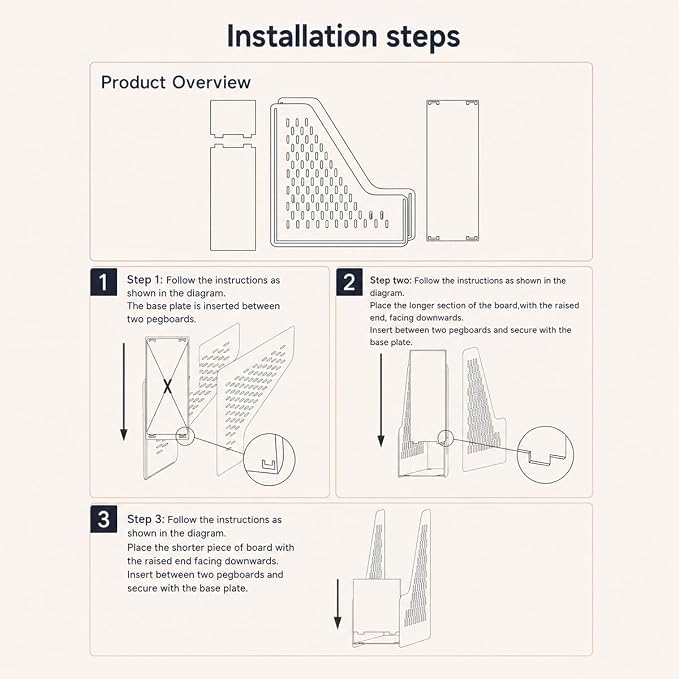 Installation steps

Product Overview

1

Step 1: Follow the instructions as shown in the diagram.
The base plate is inserted between two pegboards.

2

Step two: Follow the instructions as shown in the diagram.
Place the longer section of the board,with the raised end, facing downwards.
Insert between two pegboards and secure with the base plate.

3

Step 3: Follow the instructions as shown in the diagram.
Place the shorter piece of board with the raised end facing downwards.
Insert between two pegboards and secure with the base plate.