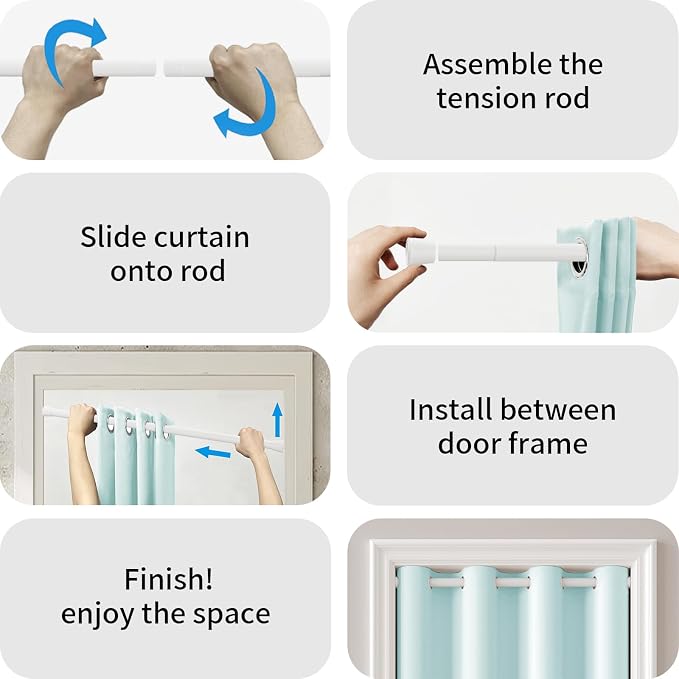 Assemble the tension rod

Slide curtain onto rod

Install between door frame

Finish! enjoy the space