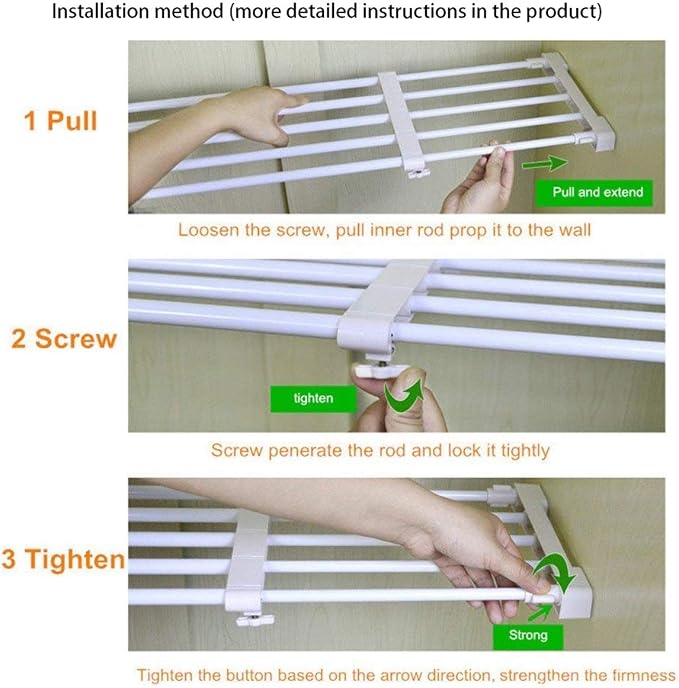 Installation method (more detailed instructions in the product)

1 Pull

Pull and extend

Loosen the screw, pull inner rod prop it to the wall

2 Screw

tighten

Screw penerate the rod and lock it tightly

3 Tighten

Strong

Tighten the button based on the arrow direction, strengthen the firmness