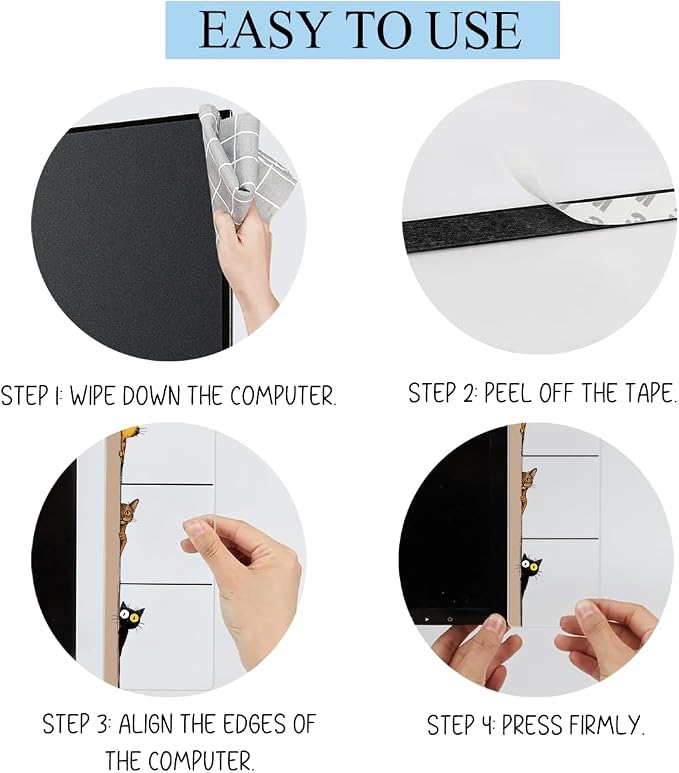 EASY TO USE

STEP 1: WIPE DOWN THE COMPUTER.

STEP 2: PEEL OFF THE TAPE.

STEP 3: ALIGN THE EDGES OF THE COMPUTER.

STEP 4: PRESS FIRMLY.