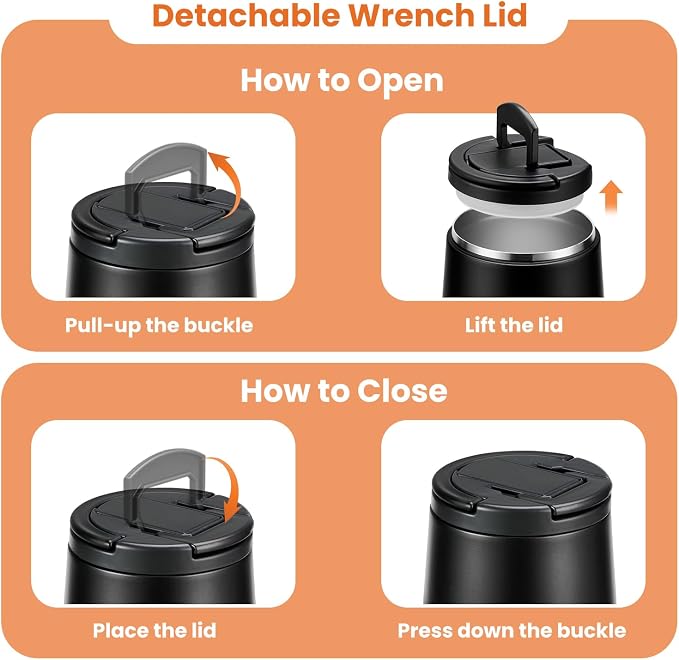 Detachable Wrench Lid

How to Open

Pull-up the buckle

Lift the lid

How to Close

Place the lid

Press down the buckle