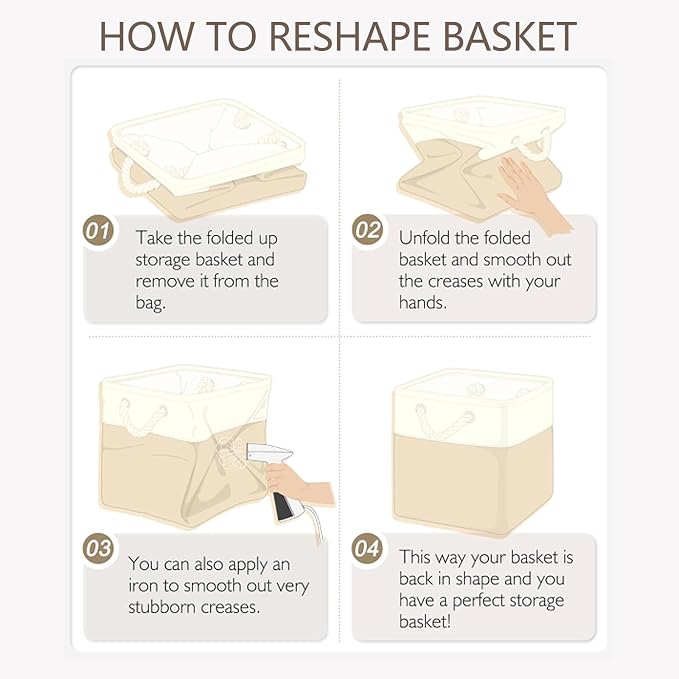 HOW TO RESHAPE BASKET

01 Take the folded up storage basket and remove it from the bag.

02 Unfold the folded basket and smooth out the creases with your hands.

03 You can also apply an iron to smooth out very stubborn creases.

04 This way your basket is back in shape and you have a perfect storage basket!