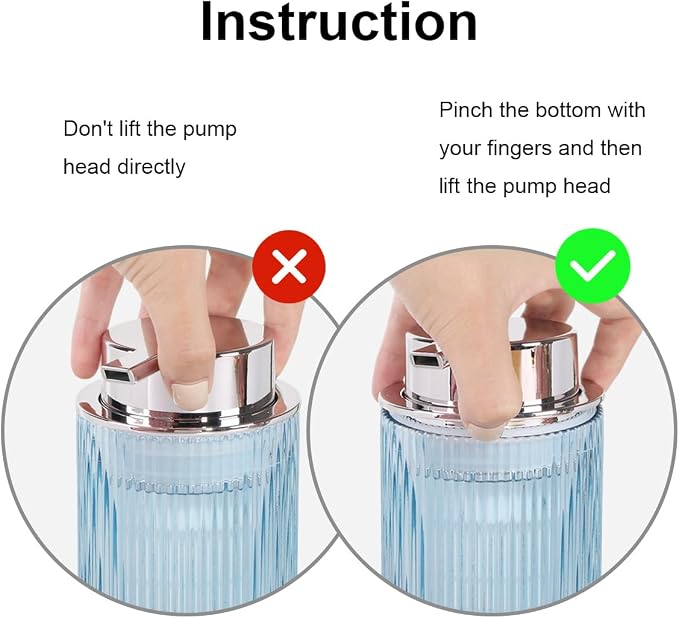 Instruction

Don't lift the pump head directly

Pinch the bottom with your fingers and then lift the pump head