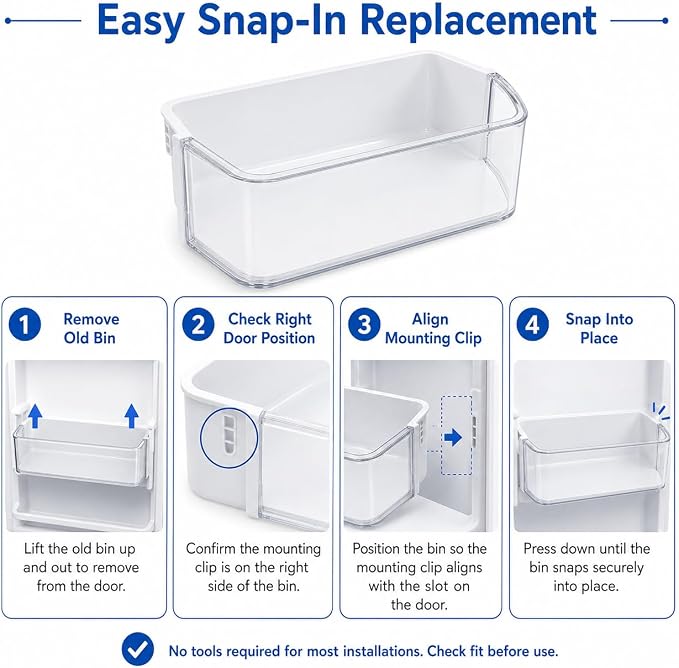 Easy Snap-In Replacement

1 Remove Old Bin

Lift the old bin up and out to remove from the door.

2 Check Right Door Position

Confirm the mounting clip is on the right side of the bin.

3 Align Mounting Clip

Position the bin so the mounting clip aligns with the slot on the door.

4 Snap Into Place

Press down until the bin snaps securely into place.

No tools required for most installations. Check fit before use.