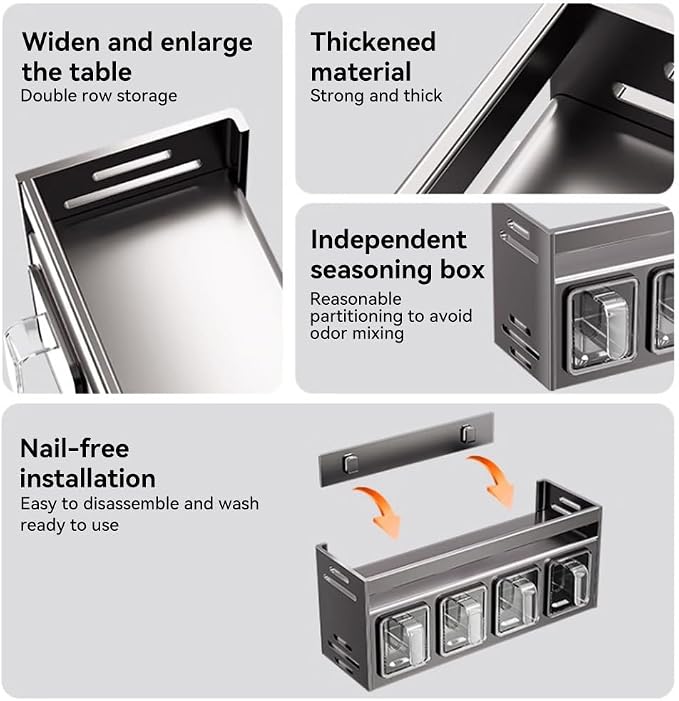 Widen and enlarge the table
Double row storage

Thickened material
Strong and thick

Independent seasoning box
Reasonable partitioning to avoid odor mixing

Nail-free installation
Easy to disassemble and wash ready to use