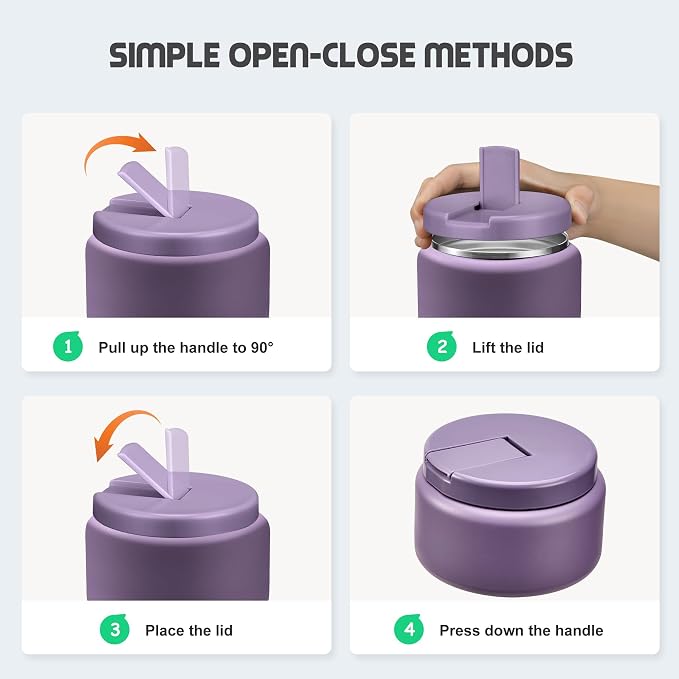 SIMPLE OPEN-CLOSE METHODS

1 Pull up the handle to 90°

2 Lift the lid

3 Place the lid

4 Press down the handle