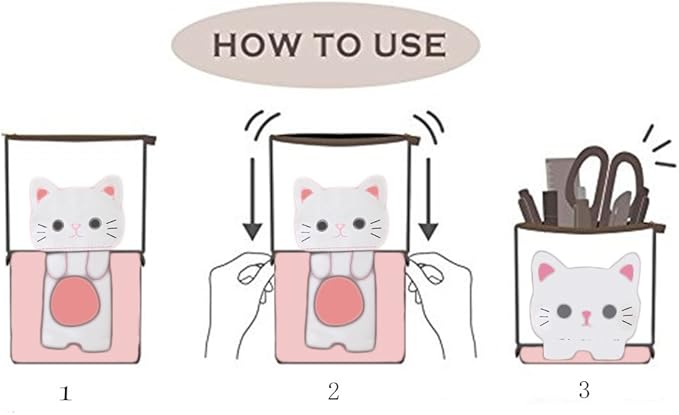 HOW TO USE

1

2

3