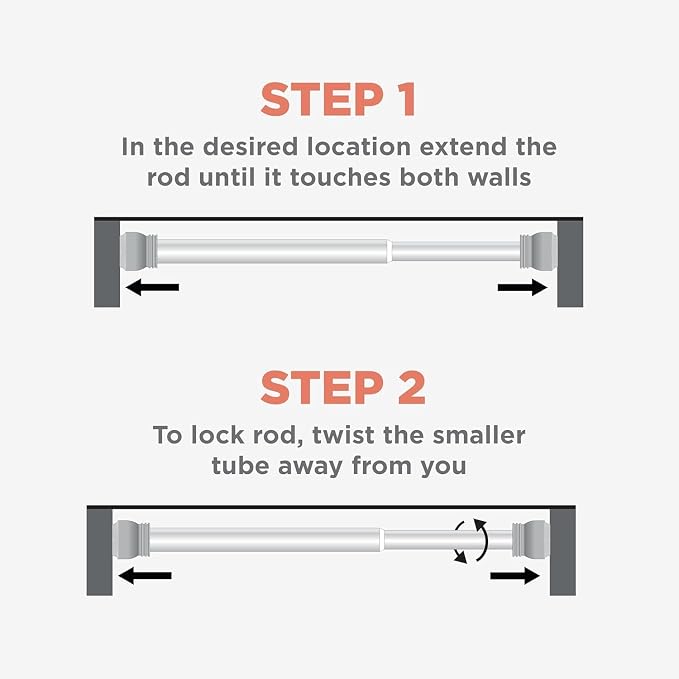 STEP 1

In the desired location extend the rod until it touches both walls

STEP 2

To lock rod, twist the smaller tube away from you